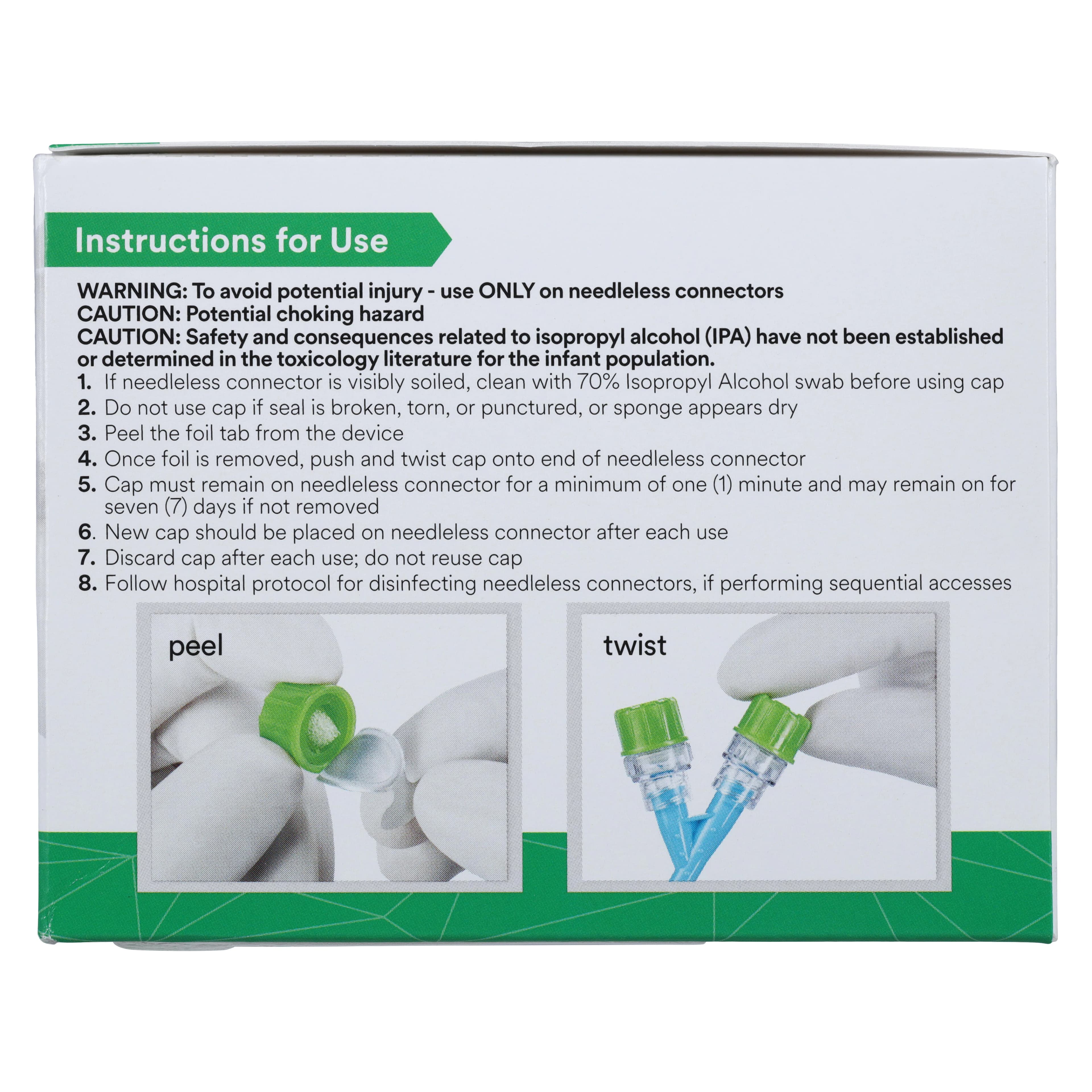 Instructions for Use

WARNING: To avoid potential injury - use ONLY on needleless connectors
CAUTION: Potential choking hazard
CAUTION: Safety and consequences related to isopropyl alcohol (IPA) have not been established or determined in the toxicology literature for the infant population.

1. If needleless connector is visibly soiled, clean with 70% Isopropyl Alcohol swab before using cap
2. Do not use cap if seal is broken, torn, or punctured, or sponge appears dry
3. Peel the foil tab from the device
4. Once foil is removed, push and twist cap onto end of needleless connector
5. Cap must remain on needleless connector for a minimum of one (1) minute and may remain on for seven (7) days if not removed
6. New cap should be placed on needleless connector after each use
7. Discard cap after each use; do not reuse cap
8. Follow hospital protocol for disinfecting needleless connectors, if performing sequential accesses

peel

twist